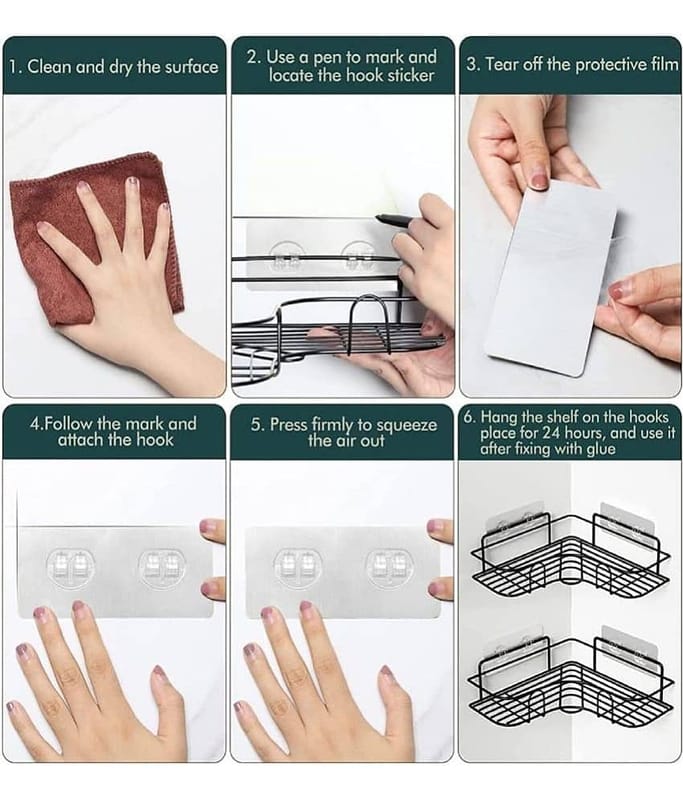 1. Clean and dry the surface

2. Use a pen to mark and locate the hook sticker

3. Tear off the protective film

4.Follow the mark and attach the hook

5. Press firmly to squeeze the air out

6. Hang the shelf on the hooks place for 24 hours, and use it after fixing with glue