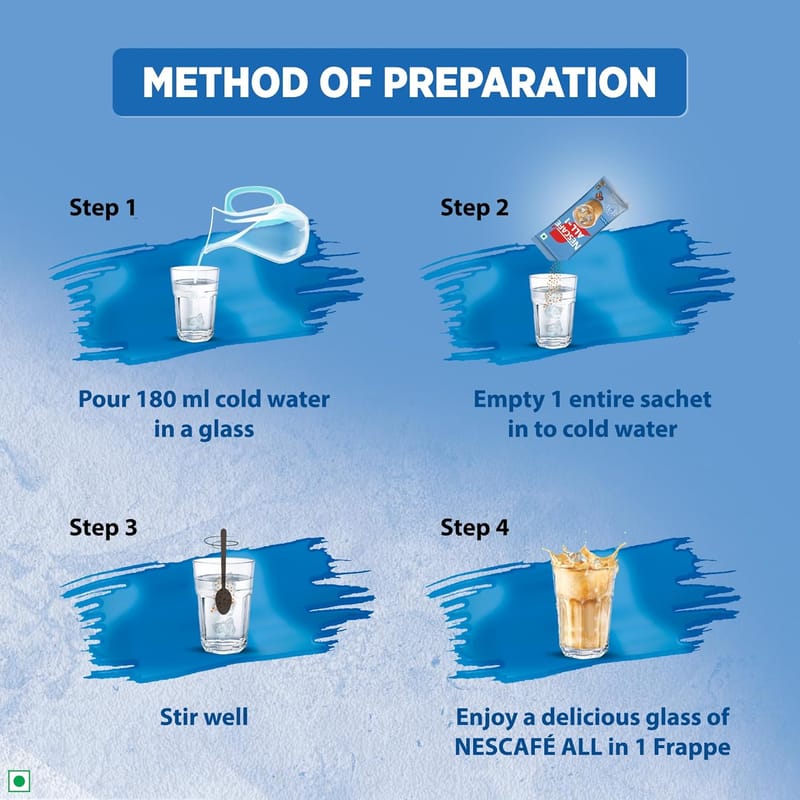 METHOD OF PREPARATION

Step 1

Pour 180 ml cold water in a glass

Step 2

NESCAFÉ ALL

Empty 1 entire sachet in to cold water

Step 3

Stir well

Step 4

Enjoy a delicious glass of NESCAFÉ ALL in 1 Frappe