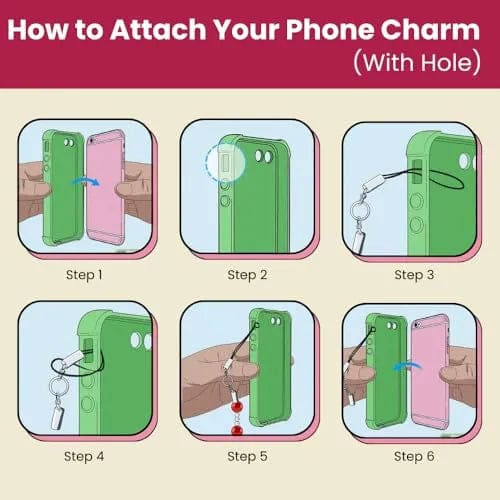 How to Attach Your Phone Charm
(With Hole)

Step 1

Step 2

Step 3

Step 4

Step 5

Step 6