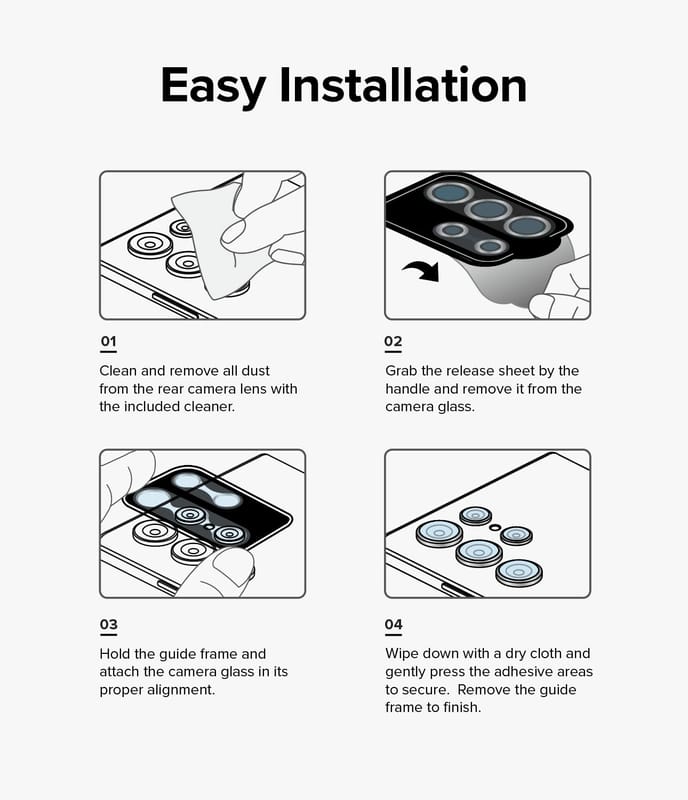 Easy Installation

01

Clean and remove all dust from the rear camera lens with the included cleaner.

02

Grab the release sheet by the handle and remove it from the camera glass.

03

Hold the guide frame and attach the camera glass in its proper alignment.

04

Wipe down with a dry cloth and gently press the adhesive areas to secure.  Remove the guide frame to finish.