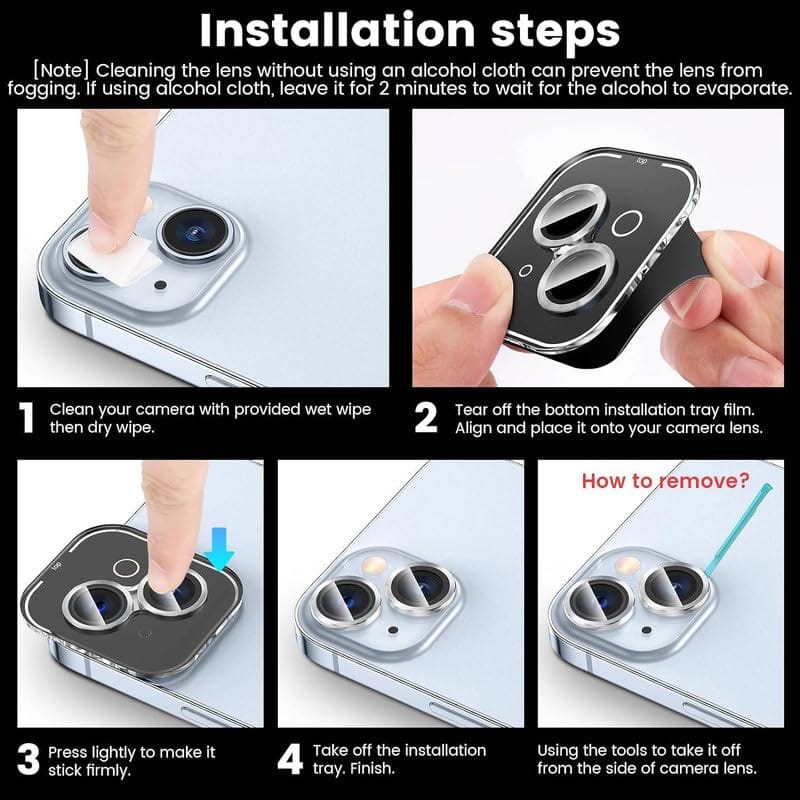 Installation steps

[Note] Cleaning the lens without using an alcohol cloth can prevent the lens from fogging. If using alcohol cloth, leave it for 2 minutes to wait for the alcohol to evaporate.

top

1 Clean your camera with provided wet wipe then dry wipe.

2 Tear off the bottom installation tray film. Align and place it onto your camera lens.

top

How to remove?

3 Press lightly to make it stick firmly.

4 Take off the installation tray. Finish.

Using the tools to take it off from the side of camera lens.