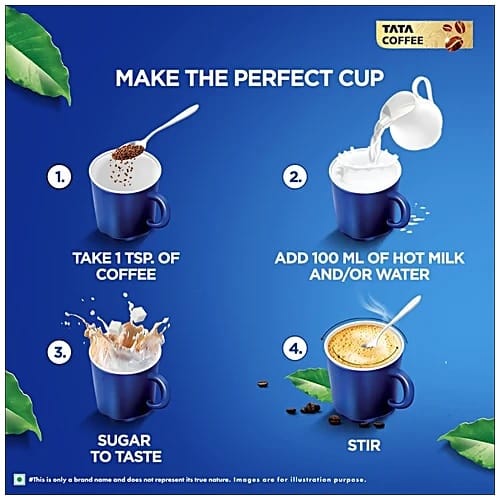 TATA COFFEE

MAKE THE PERFECT CUP

1.

TAKE 1 TSP. OF COFFEE

2.

ADD 100 ML OF HOT MILK AND/OR WATER

3.

SUGAR TO TASTE

4.

STIR

#This is only a brand name and does not represent its true nature. Images are for illustration purpose.