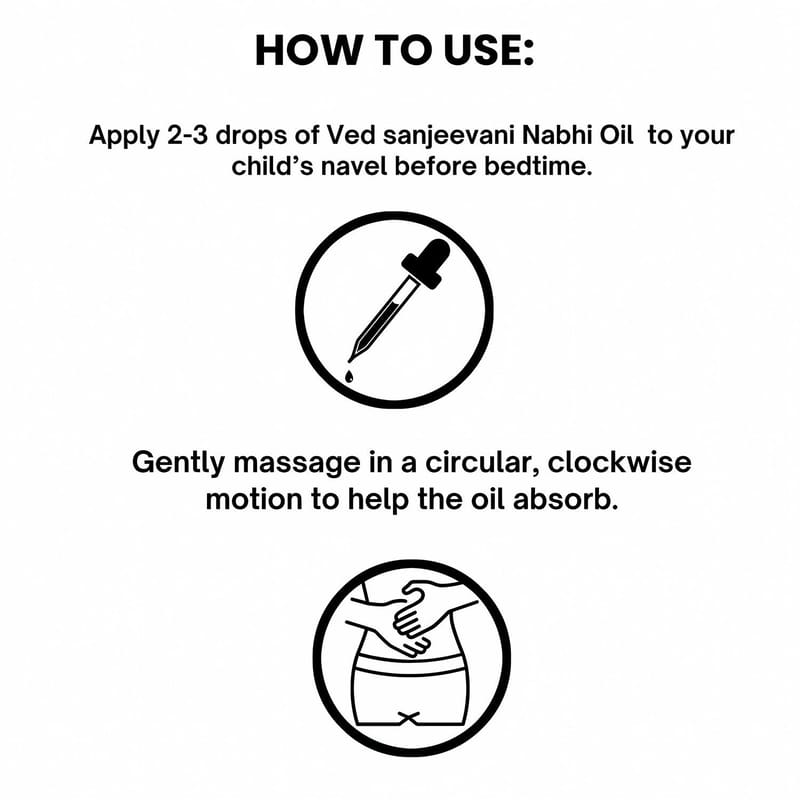 HOW TO USE:

Apply 2-3 drops of Ved sanjeevani Nabhi Oil to your child's navel before bedtime.

Gently massage in a circular, clockwise motion to help the oil absorb.