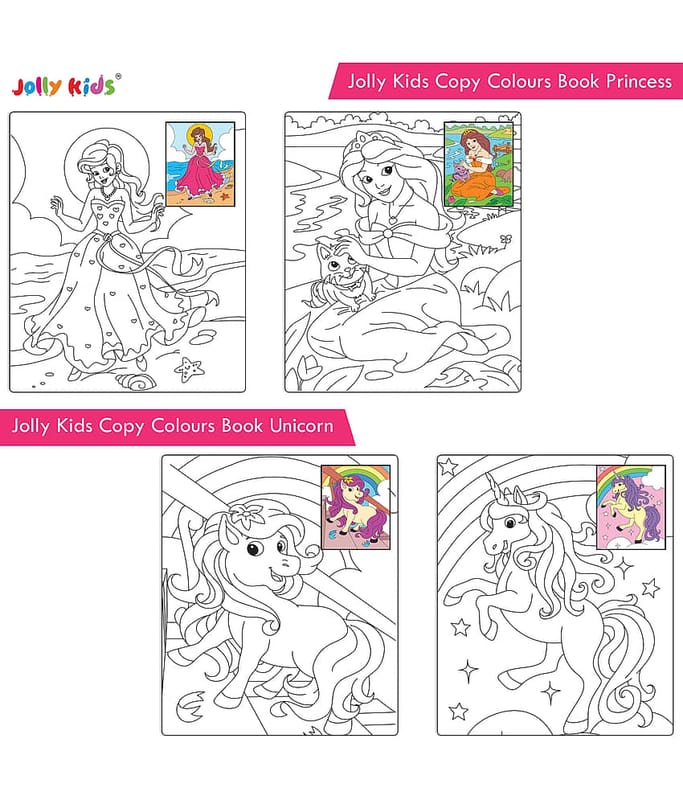 Jolly Kids®

Jolly Kids Copy Colours Book Princess

Jolly Kids Copy Colours Book Unicorn