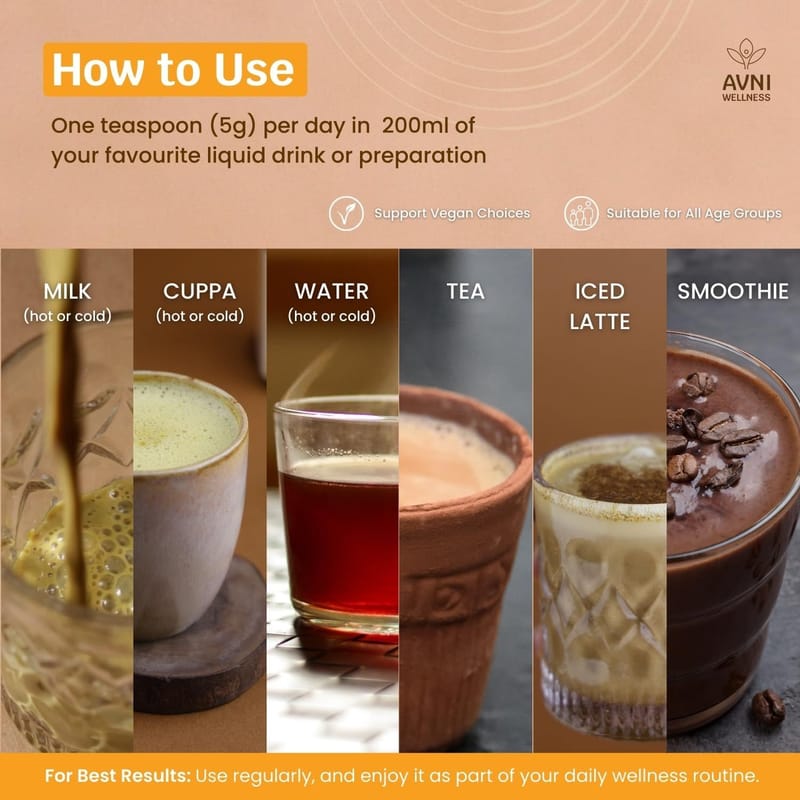 How to Use

AVNI
WELLNESS

One teaspoon (5g) per day in 200ml of your favourite liquid drink or preparation

Support Vegan Choices

Suitable for All Age Groups

MILK
(hot or cold)

CUPPA
(hot or cold)

WATER
(hot or cold)

TEA

ICED LATTE

SMOOTHIE

For Best Results: Use regularly, and enjoy it as part of your daily wellness routine.