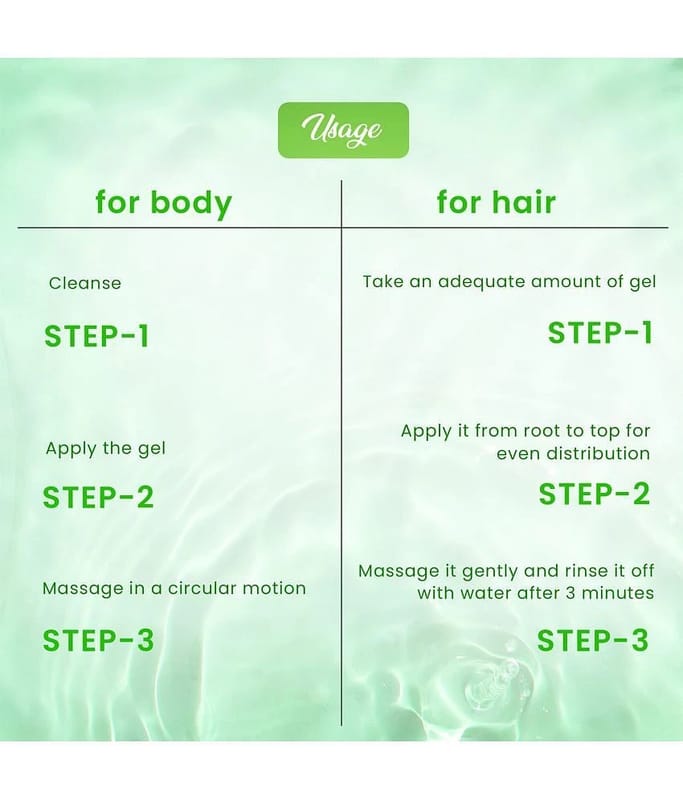 Usage

for body

Cleanse

STEP-1

Apply the gel

STEP-2

Massage in a circular motion

STEP-3

for hair

Take an adequate amount of gel

STEP-1

Apply it from root to top for even distribution

STEP-2

Massage it gently and rinse it off with water after 3 minutes

STEP-3