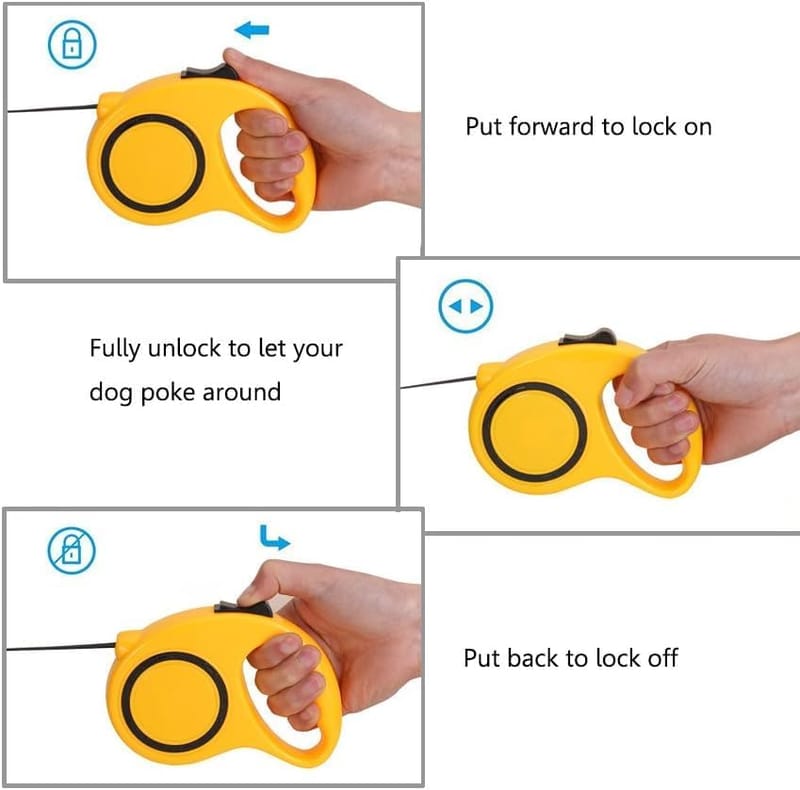 Put forward to lock on

Fully unlock to let your dog poke around

Put back to lock off