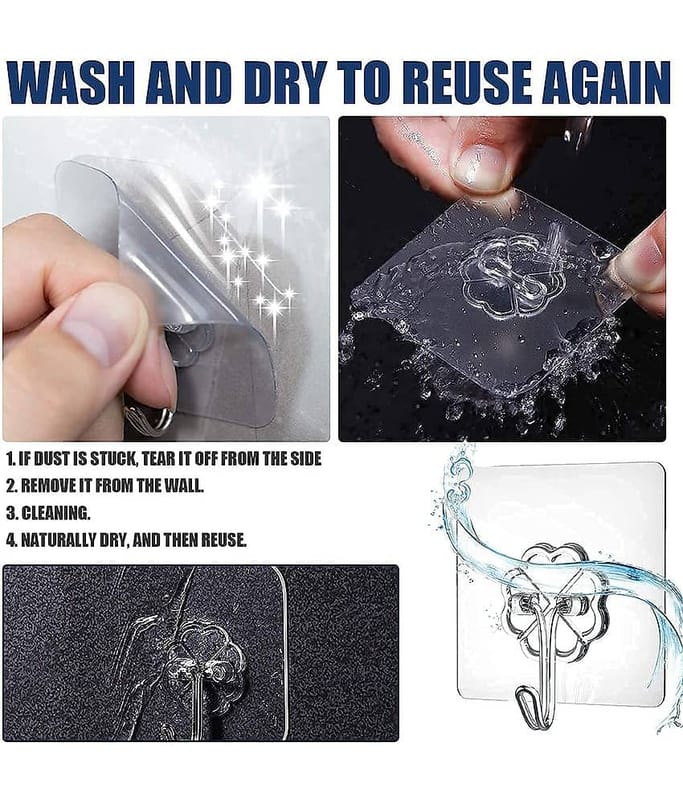 WASH AND DRY TO REUSE AGAIN

1. IF DUST IS STUCK, TEAR IT OFF FROM THE SIDE
2. REMOVE IT FROM THE WALL.
3. CLEANING.
4. NATURALLY DRY, AND THEN REUSE.