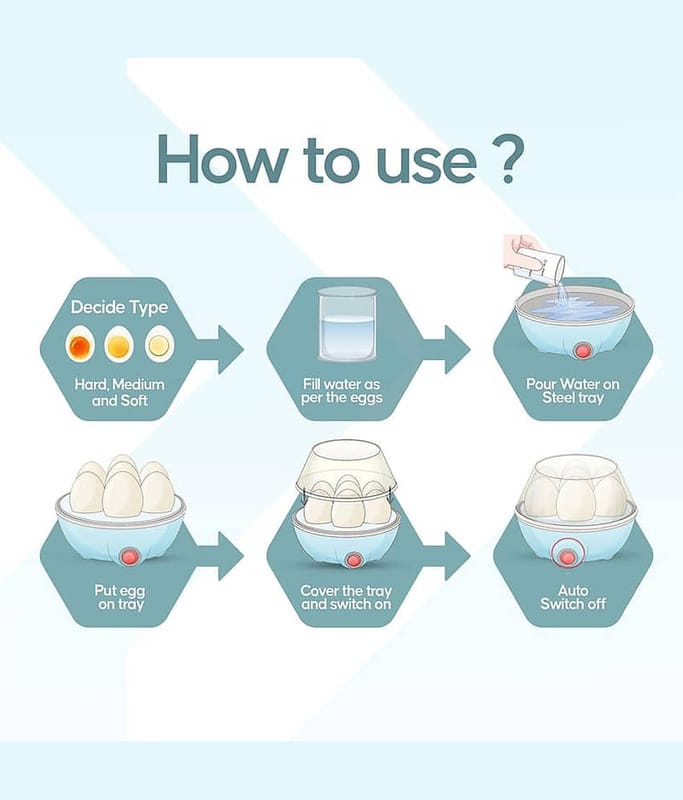 How to use ?

Decide Type

Hard, Medium and Soft

Fill water as per the eggs

Pour Water on Steel tray

Put egg on tray

Cover the tray and switch on

Auto Switch off