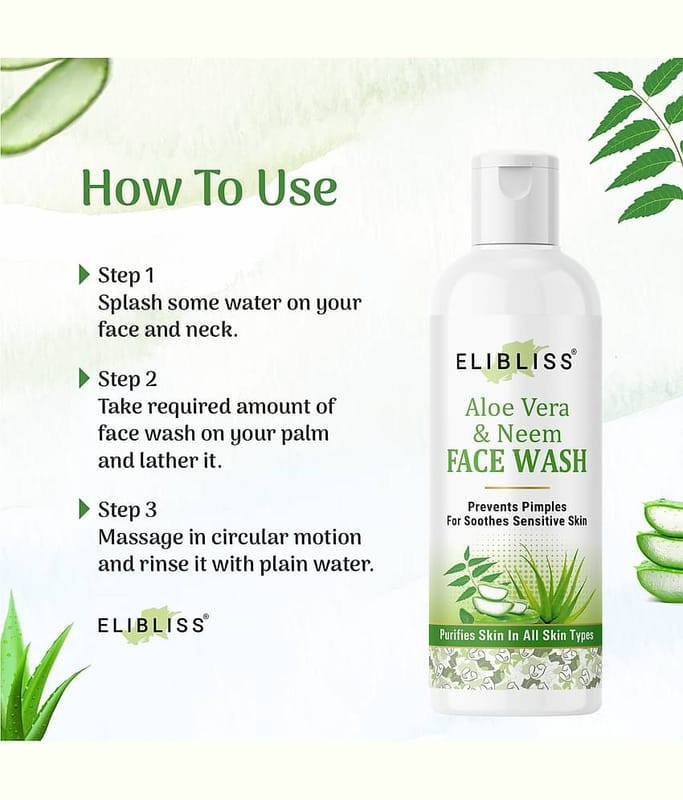 How To Use

Step 1
Splash some water on your face and neck.

Step 2
Take required amount of face wash on your palm and lather it.

Step 3
Massage in circular motion and rinse it with plain water.

ELIBLISS®

ELIBLISS®
Aloe Vera
& Neem
FACE WASH

Prevents Pimples
For Soothes Sensitive Skin

Purifies Skin In All Skin Types