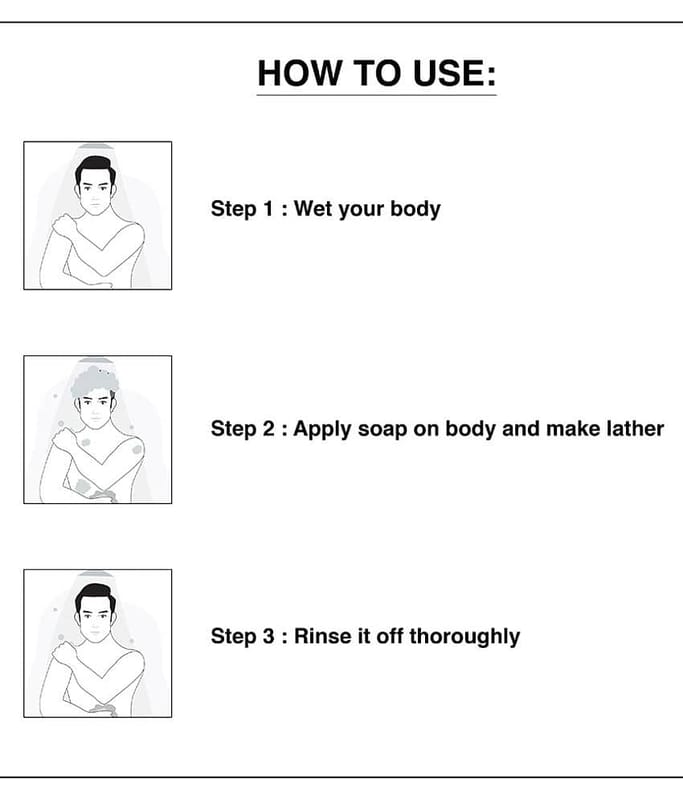 HOW TO USE:

Step 1 : Wet your body

Step 2 : Apply soap on body and make lather

Step 3 : Rinse it off thoroughly