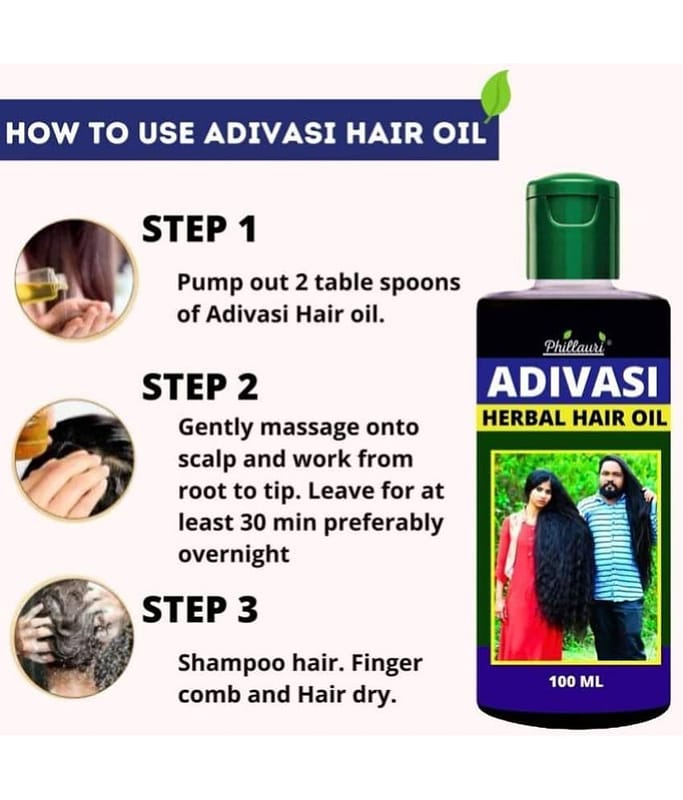 HOW TO USE ADIVASI HAIR OIL

STEP 1

Pump out 2 table spoons of Adivasi Hair oil.

STEP 2

Gently massage onto scalp and work from root to tip. Leave for at least 30 min preferably overnight

STEP 3

Shampoo hair. Finger comb and Hair dry.

Phillauri

ADIVASI

HERBAL HAIR OIL

100 ML