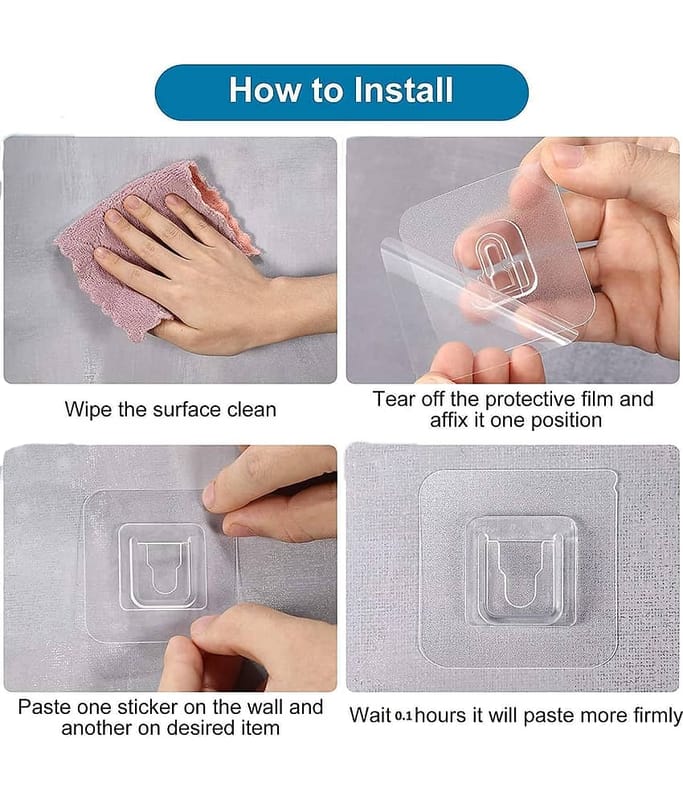 How to Install

Wipe the surface clean

Tear off the protective film and affix it one position

Paste one sticker on the wall and another on desired item

Wait 0.1 hours it will paste more firmly