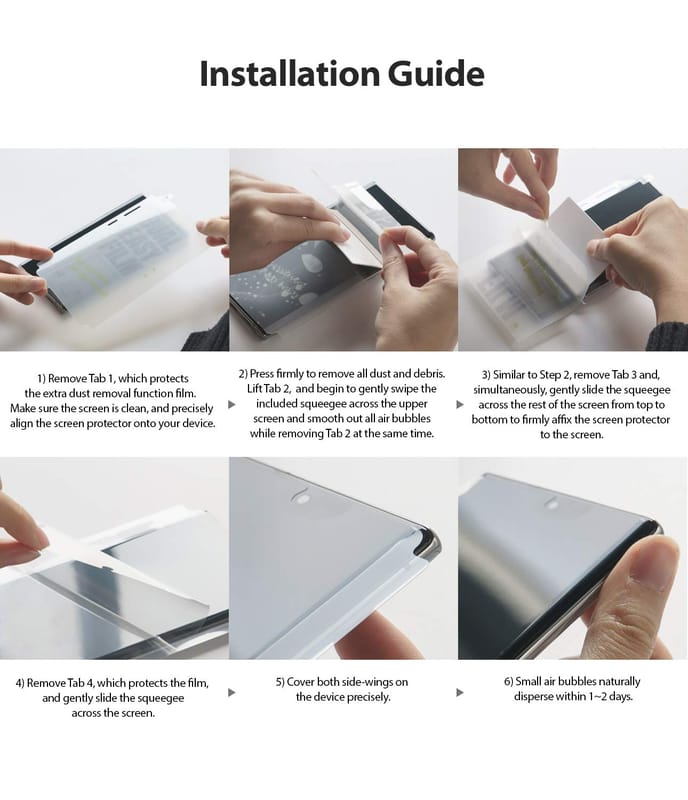 Installation Guide

1) Remove Tab 1, which protects the extra dust removal function film. Make sure the screen is clean, and precisely align the screen protector onto your device.

2) Press firmly to remove all dust and debris. Lift Tab 2, and begin to gently swipe the included squeegee across the upper screen and smooth out all air bubbles while removing Tab 2 at the same time.

3) Similar to Step 2, remove Tab 3 and, simultaneously, gently slide the squeegee across the rest of the screen from top to bottom to firmly affix the screen protector to the screen.

4) Remove Tab 4, which protects the film, and gently slide the squeegee across the screen.

5) Cover both side-wings on the device precisely.

6) Small air bubbles naturally disperse within 1~2 days.