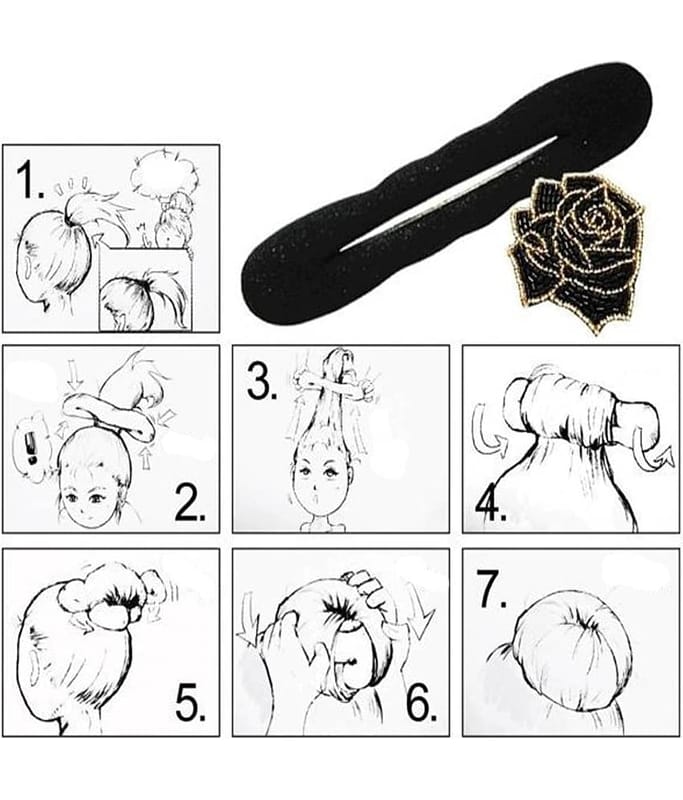 1.

2.

3.

4.

5.

6.

7.