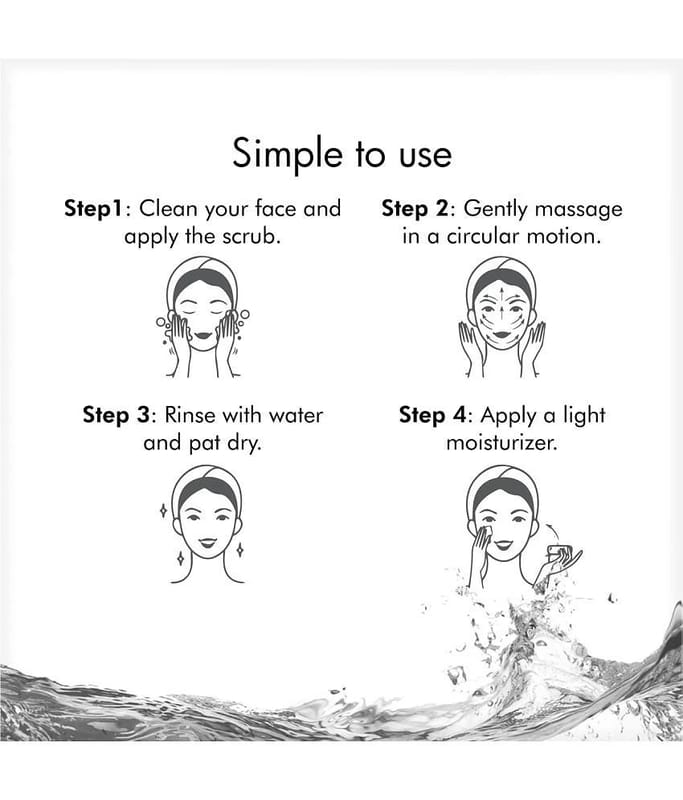 Simple to use

Step1: Clean your face and apply the scrub.

Step 2: Gently massage in a circular motion.

Step 3: Rinse with water and pat dry.

Step 4: Apply a light moisturizer.