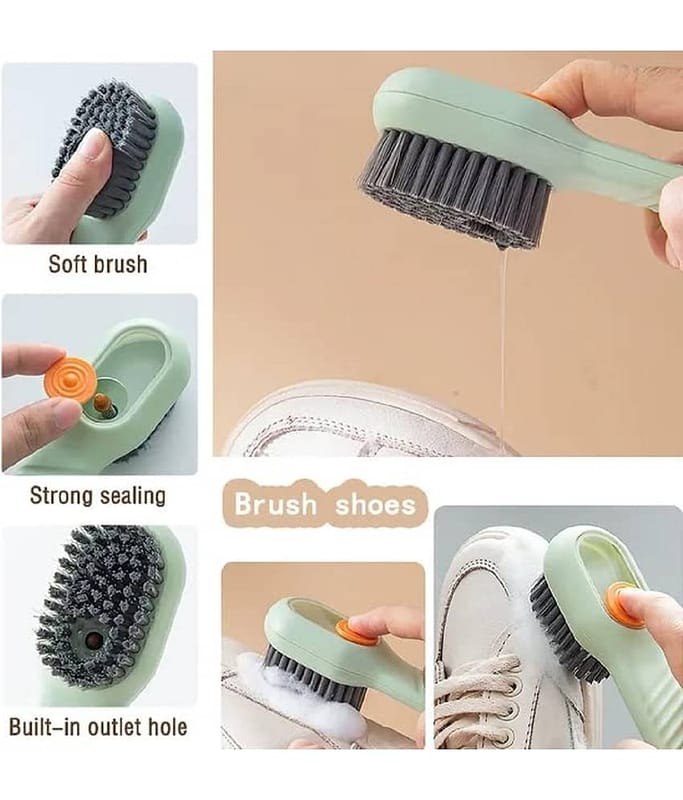 Soft brush

Strong sealing

Built-in outlet hole

Brush shoes