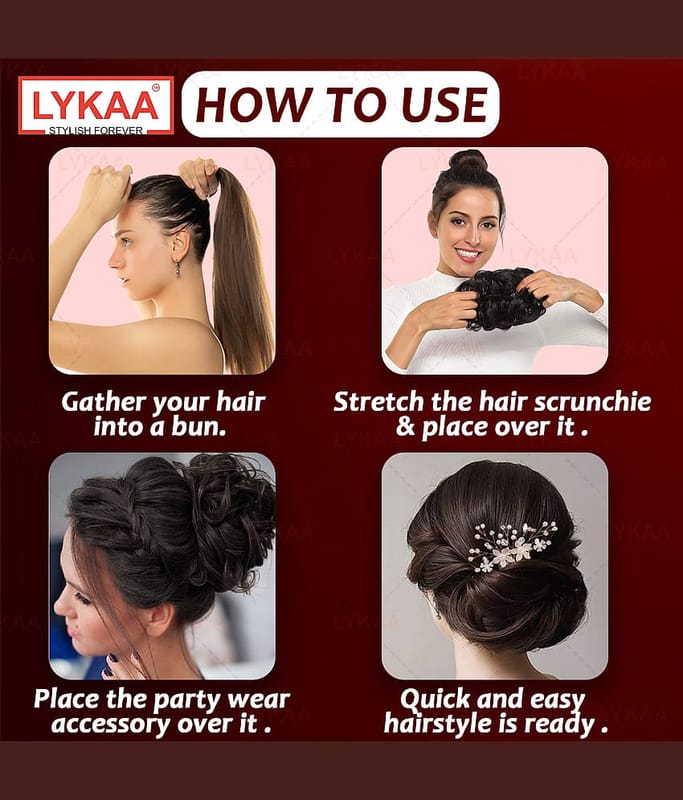 LYKAA®
STYLISH FOREVER

HOW TO USE

Gather your hair into a bun.

Stretch the hair scrunchie & place over it .

Place the party wear accessory over it .

Quick and easy hairstyle is ready .