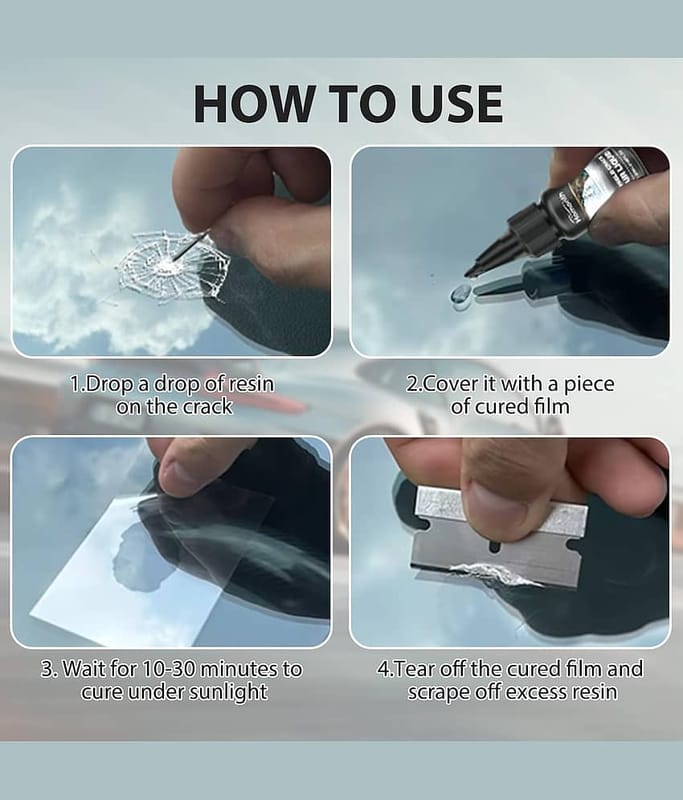 HOW TO USE

1.Drop a drop of resin on the crack

2.Cover it with a piece of cured film

3. Wait for 10-30 minutes to cure under sunlight

4.Tear off the cured film and scrape off excess resin