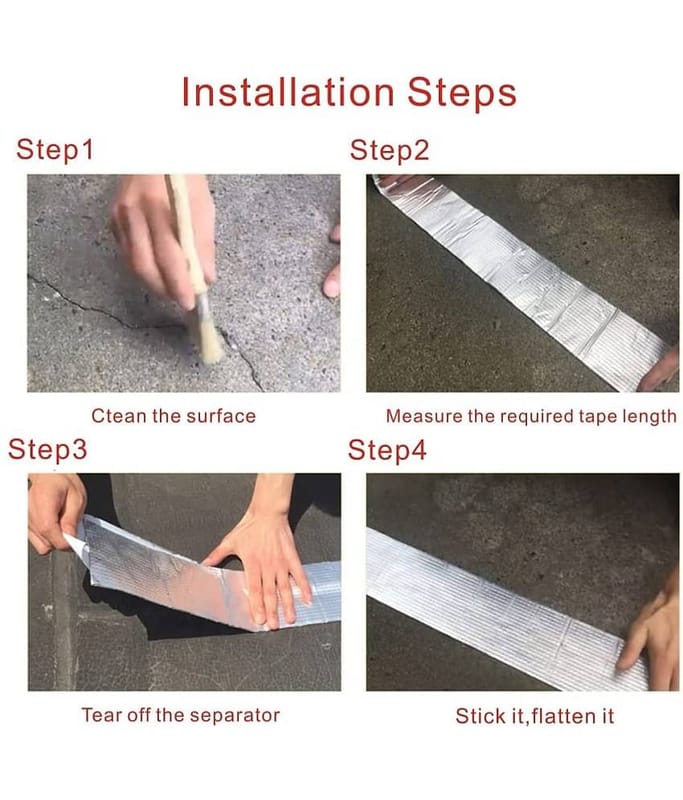 Installation Steps

Step1

Ctean the surface

Step2

Measure the required tape length

Step3

Tear off the separator

Step4

Stick it,flatten it