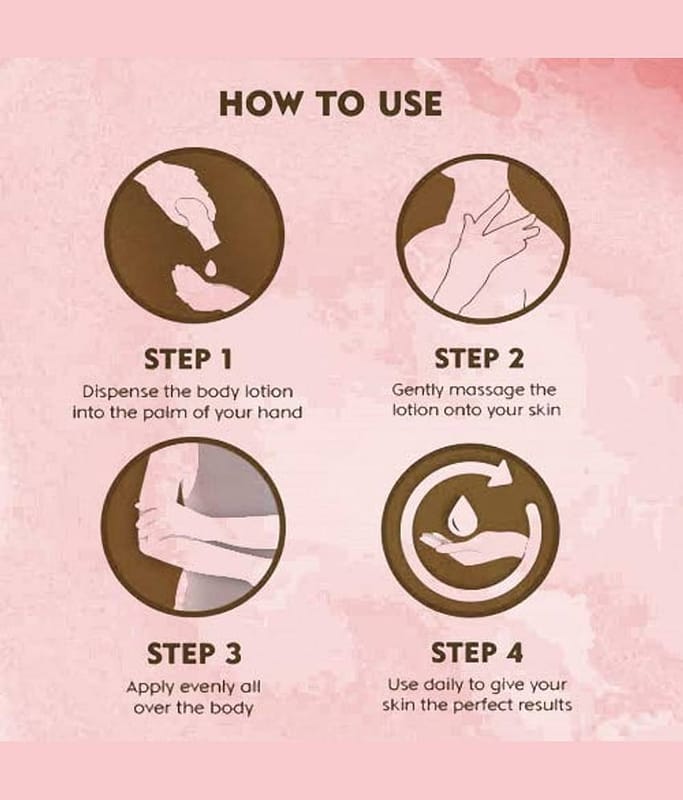 HOW TO USE

STEP 1
Dispense the body lotion into the palm of your hand

STEP 2
Gently massage the lotion onto your skin

STEP 3
Apply evenly all over the body

STEP 4
Use daily to give your skin the perfect results