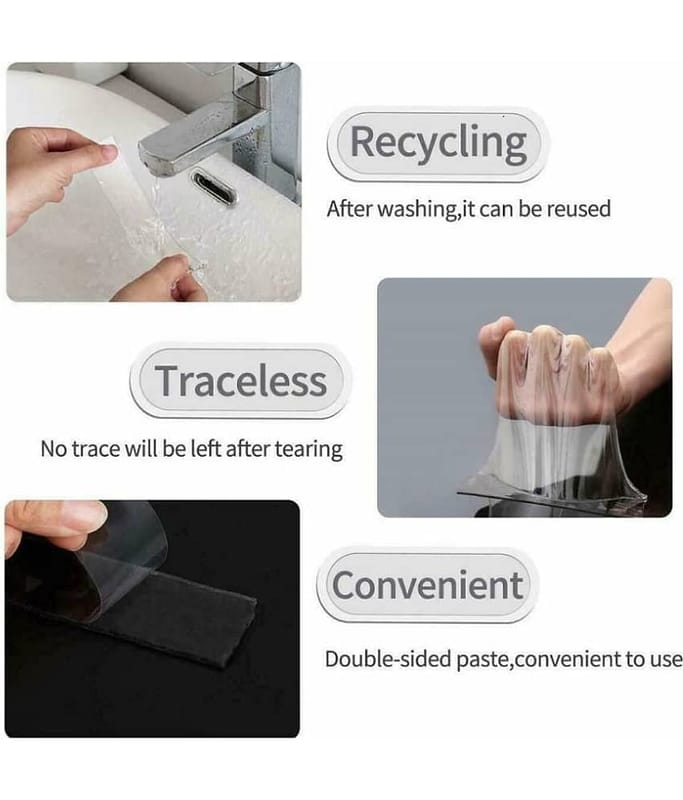 Recycling

After washing,it can be reused

Traceless

No trace will be left after tearing

Convenient

Double-sided paste,convenient to use