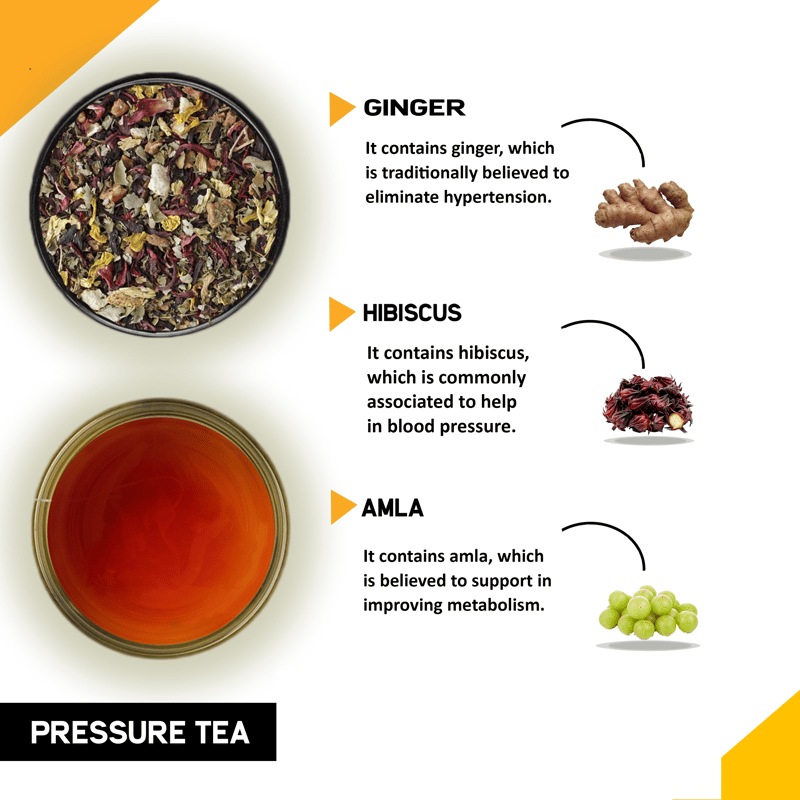 GINGER

It contains ginger, which is traditionally believed to eliminate hypertension.

HIBISCUS

It contains hibiscus, which is commonly associated to help in blood pressure.

AMLA

It contains amla, which is believed to support in improving metabolism.

PRESSURE TEA