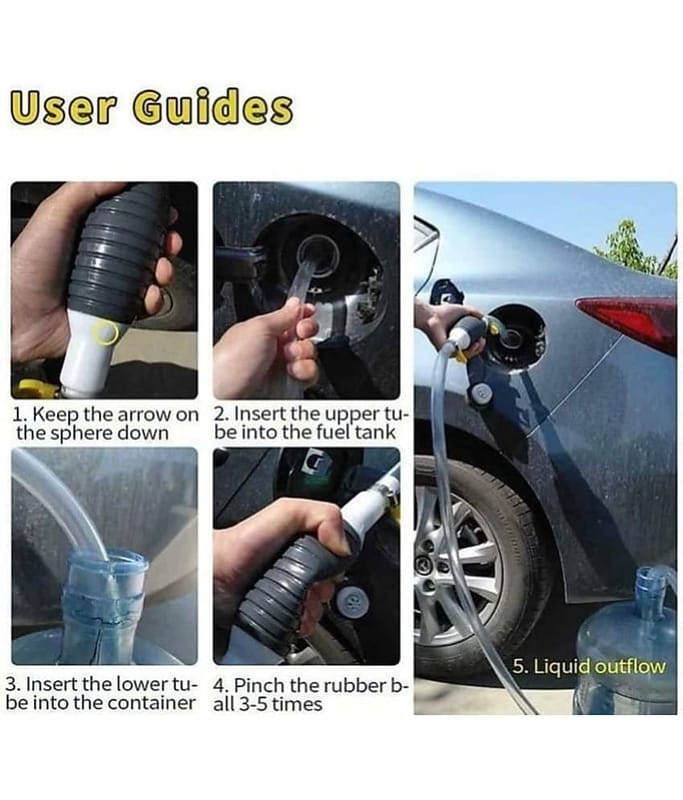 User Guides

1. Keep the arrow on the sphere down

2. Insert the upper tube into the fuel tank

3. Insert the lower tube into the container

4. Pinch the rubber ball 3-5 times

5. Liquid outflow