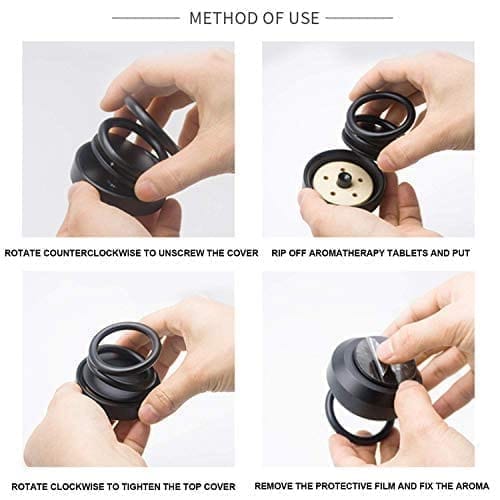 METHOD OF USE

ROTATE COUNTERCLOCKWISE TO UNSCREW THE COVER

RIP OFF AROMATHERAPY TABLETS AND PUT

ROTATE CLOCKWISE TO TIGHTEN THE TOP COVER

REMOVE THE PROTECTIVE FILM AND FIX THE AROMA