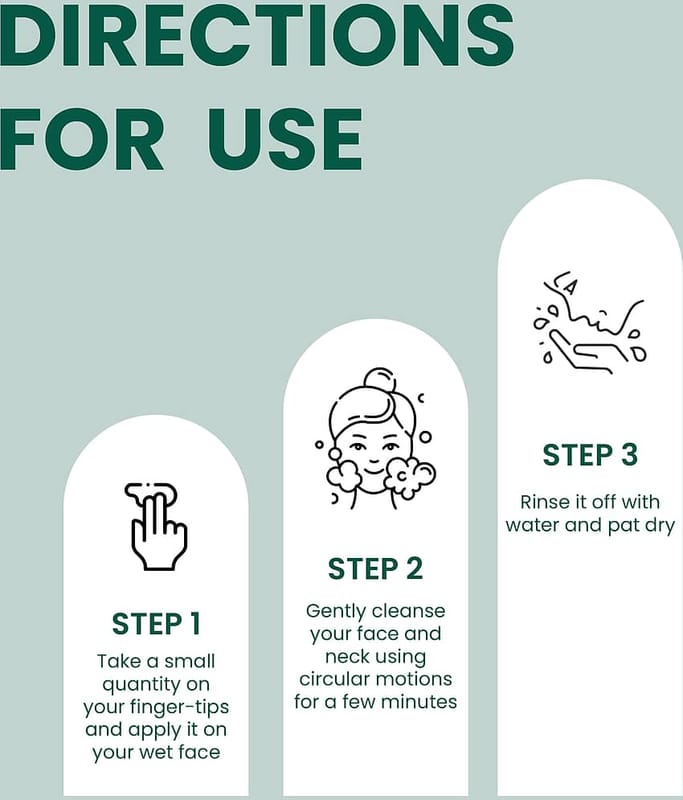 DIRECTIONS FOR USE

STEP 1

Take a small quantity on your finger-tips and apply it on your wet face

STEP 2

Gently cleanse your face and neck using circular motions for a few minutes

STEP 3

Rinse it off with water and pat dry