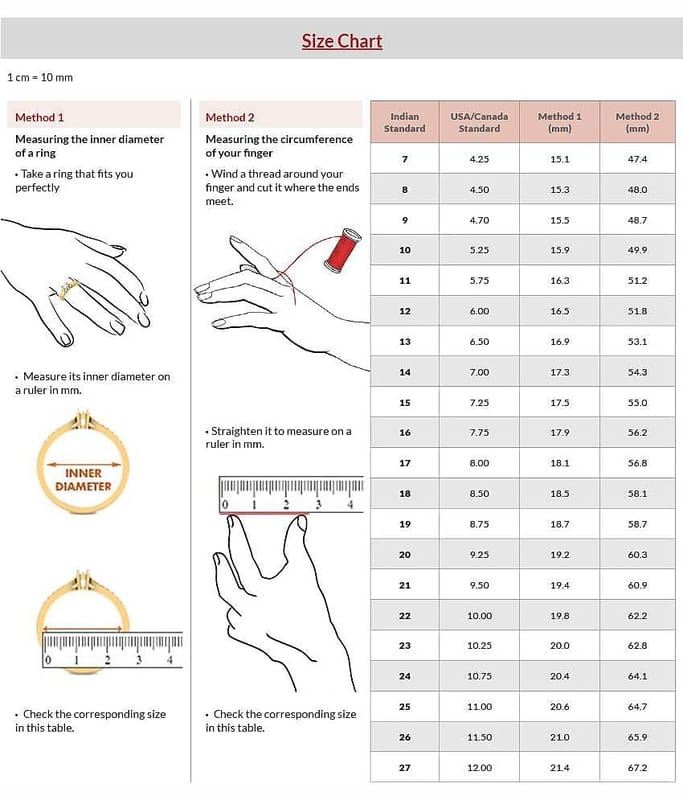 Size Chart

1 cm = 10 mm

Method 1

Measuring the inner diameter of a ring

• Take a ring that fits you perfectly

• Measure its inner diameter on a ruler in mm.

INNER DIAMETER

0 1 2 3 4

• Check the corresponding size in this table.

Method 2

Measuring the circumference of your finger

• Wind a thread around your finger and cut it where the ends meet.

• Straighten it to measure on a ruler in mm.

0 1 2 3 4

• Check the corresponding size in this table.

| Indian Standard | USA/Canada Standard | Method 1 (mm) | Method 2 (mm) |
|---|---|---|---|
| 7 | 4.25 | 15.1 | 47.4 |
| 8 | 4.50 | 15.3 | 48.0 |
| 9 | 4.70 | 15.5 | 48.7 |
| 10 | 5.25 | 15.9 | 49.9 |
| 11 | 5.75 | 16.3 | 51.2 |
| 12 | 6.00 | 16.5 | 51.8 |
| 13 | 6.50 | 16.9 | 53.1 |
| 14 | 7.00 | 17.3 | 54.3 |
| 15 | 7.25 | 17.5 | 55.0 |
| 16 | 7.75 | 17.9 | 56.2 |
| 17 | 8.00 | 18.1 | 56.8 |
| 18 | 8.50 | 18.5 | 58.1 |
| 19 | 8.75 | 18.7 | 58.7 |
| 20 | 9.25 | 19.2 | 60.3 |
| 21 | 9.50 | 19.4 | 60.9 |
| 22 | 10.00 | 19.8 | 62.2 |
| 23 | 10.25 | 20.0 | 62.8 |
| 24 | 10.75 | 20.4 | 64.1 |
| 25 | 11.00 | 20.6 | 64.7 |
| 26 | 11.50 | 21.0 | 65.9 |
| 27 | 12.00 | 21.4 | 67.2 |