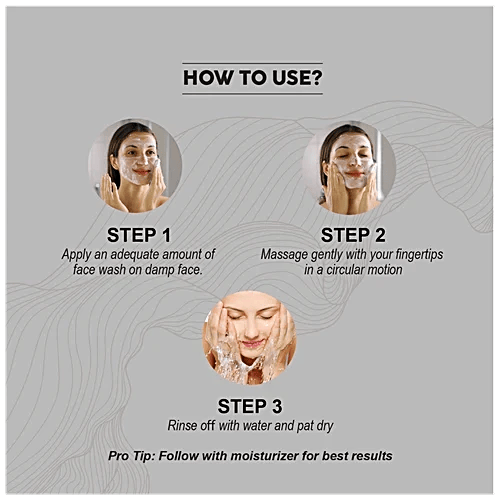 HOW TO USE?

STEP 1
Apply an adequate amount of face wash on damp face.

STEP 2
Massage gently with your fingertips in a circular motion

STEP 3
Rinse off with water and pat dry

Pro Tip: Follow with moisturizer for best results