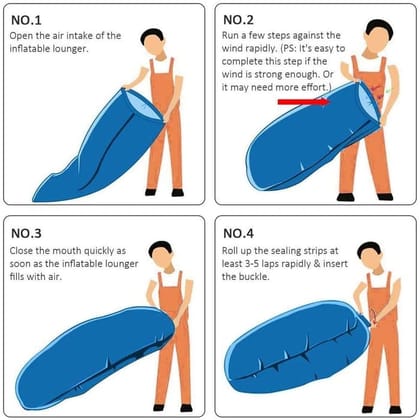 NO.1
Open the air intake of the inflatable lounger.

NO.2
Run a few steps against the wind rapidly. (PS: It's easy to complete this step if the wind is strong enough. Or it may need more effort.)

NO.3
Close the mouth quickly as soon as the inflatable lounger fills with air.

NO.4
Roll up the sealing strips at least 3-5 laps rapidly & insert the buckle.