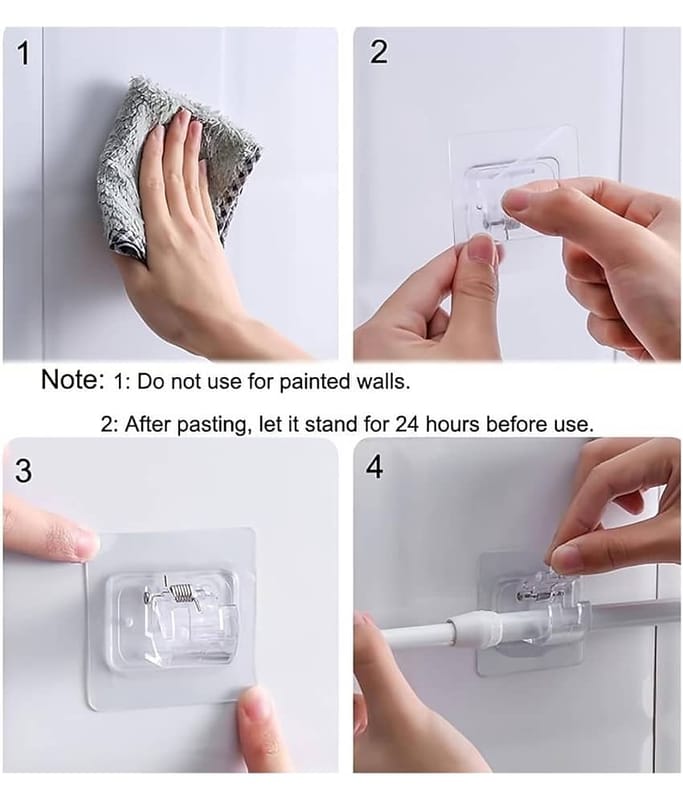 1

2

Note: 1: Do not use for painted walls.

2: After pasting, let it stand for 24 hours before use.

3

4