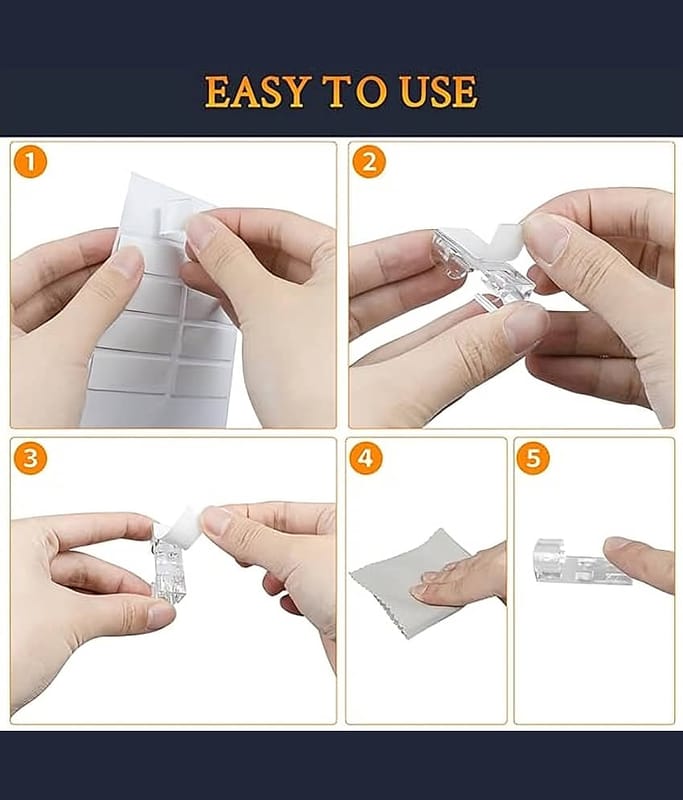 EASY TO USE

1

2

3

4

5