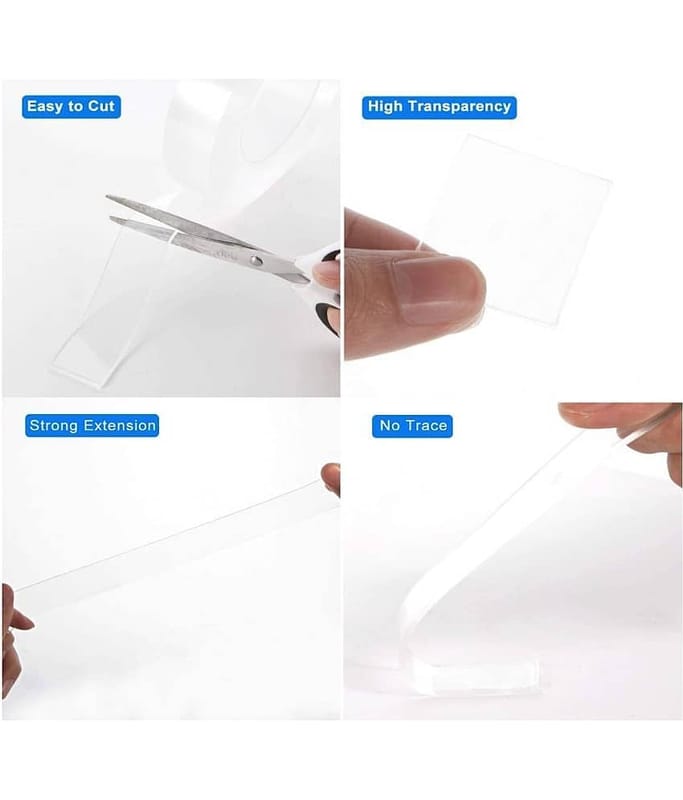 Easy to Cut

High Transparency

Strong Extension

No Trace