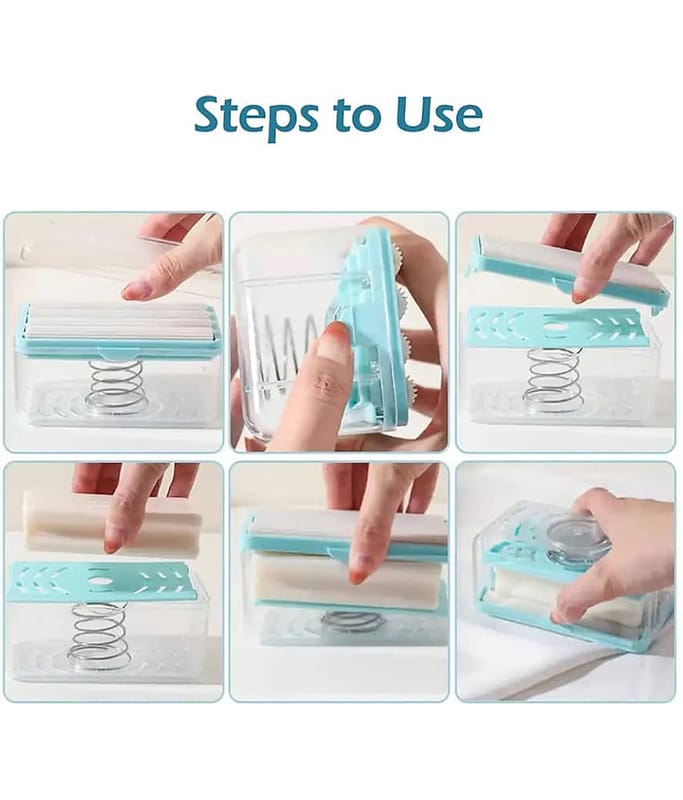 Steps to Use