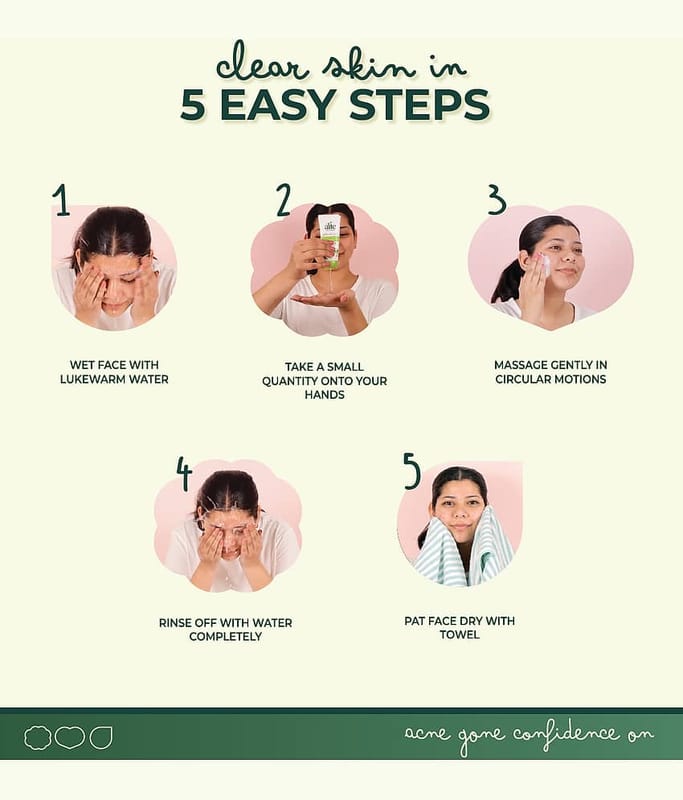 clear skin in
5 EASY STEPS

1

WET FACE WITH LUKEWARM WATER

2

TAKE A SMALL QUANTITY ONTO YOUR HANDS

3

MASSAGE GENTLY IN CIRCULAR MOTIONS

4

RINSE OFF WITH WATER COMPLETELY

5

PAT FACE DRY WITH TOWEL

acne gone confidence on