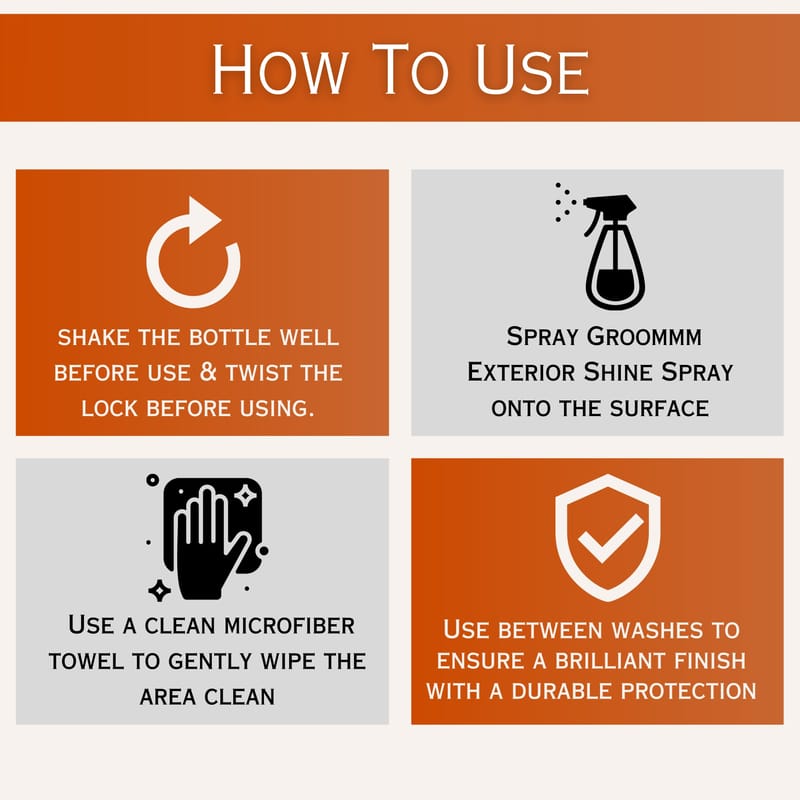 How To Use

shake the bottle well before use & twist the lock before using.

Spray Groommm Exterior Shine Spray onto the surface

Use a clean microfiber towel to gently wipe the area clean

Use between washes to ensure a brilliant finish with a durable protection