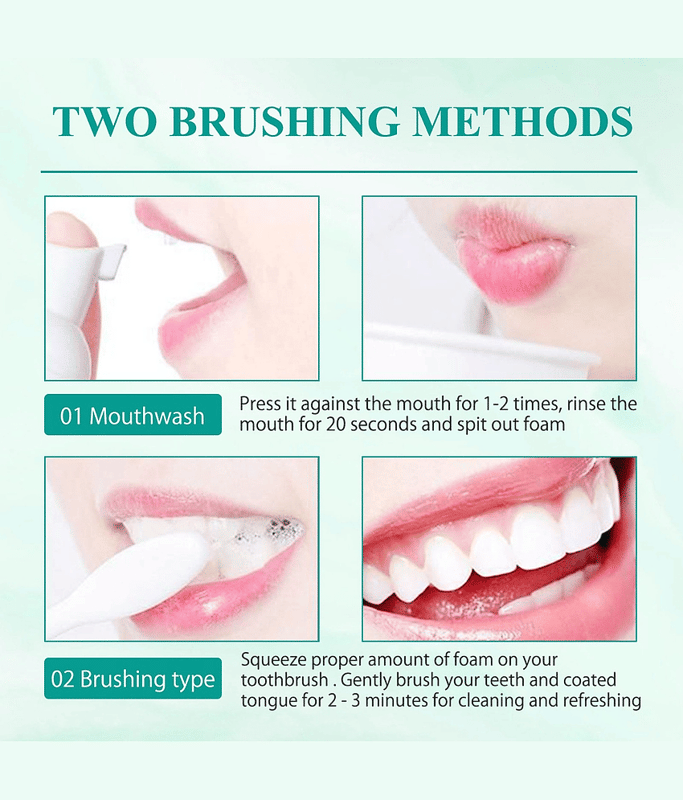 TWO BRUSHING METHODS

01 Mouthwash

Press it against the mouth for 1-2 times, rinse the mouth for 20 seconds and spit out foam

02 Brushing type

Squeeze proper amount of foam on your toothbrush . Gently brush your teeth and coated tongue for 2 - 3 minutes for cleaning and refreshing