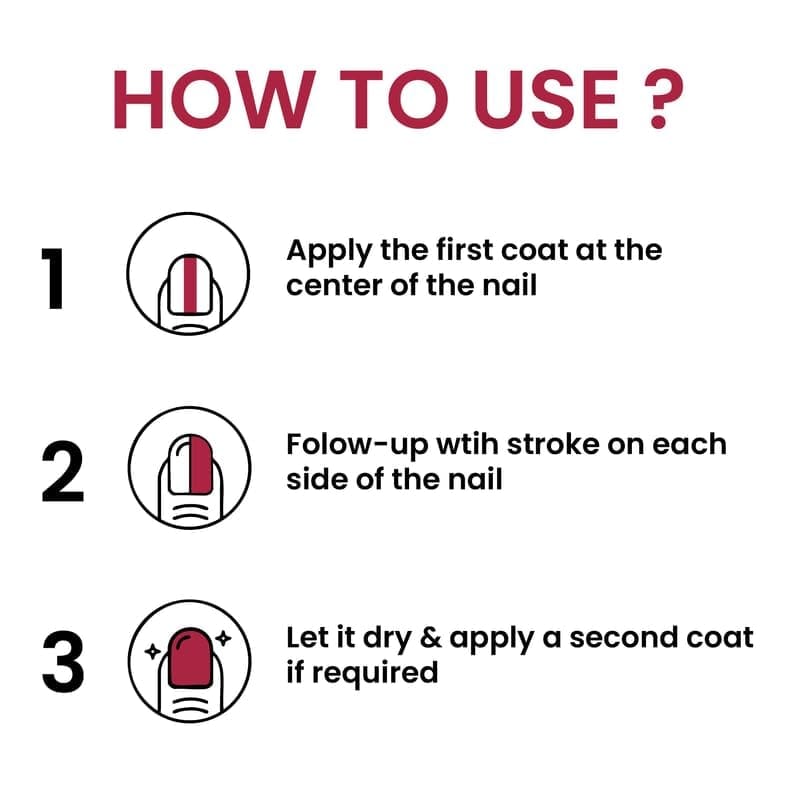 HOW TO USE ?

1 Apply the first coat at the center of the nail

2 Folow-up wtih stroke on each side of the nail

3 Let it dry & apply a second coat if required