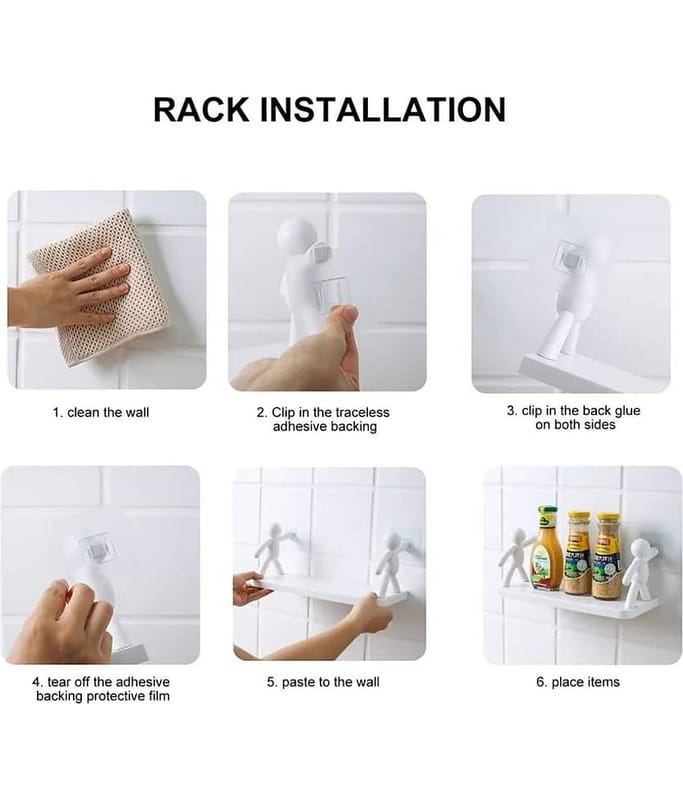 RACK INSTALLATION

1. clean the wall

2. Clip in the traceless adhesive backing

3. clip in the back glue on both sides

4. tear off the adhesive backing protective film

5. paste to the wall

6. place items