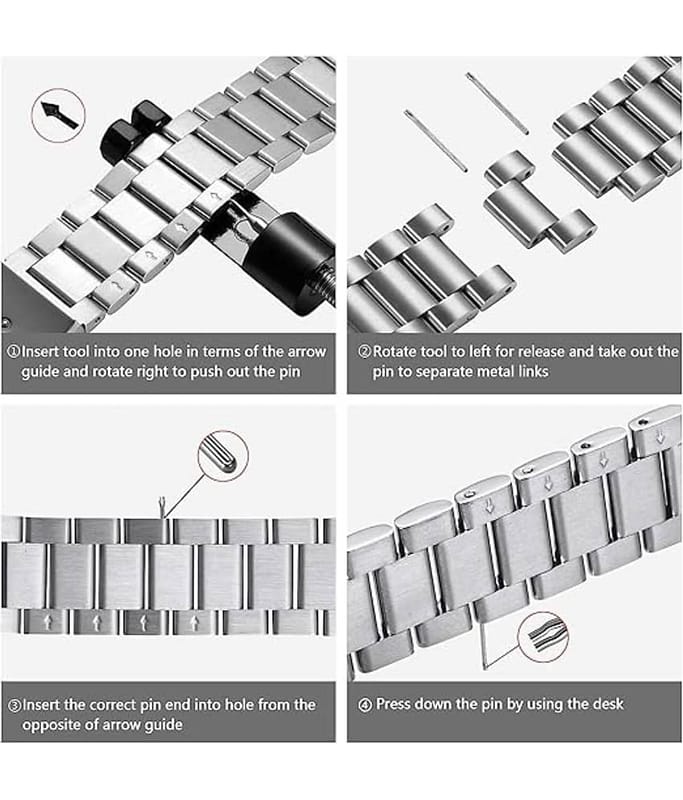 ①Insert tool into one hole in terms of the arrow guide and rotate right to push out the pin

②Rotate tool to left for release and take out the pin to separate metal links

③Insert the correct pin end into hole from the opposite of arrow guide

④ Press down the pin by using the desk