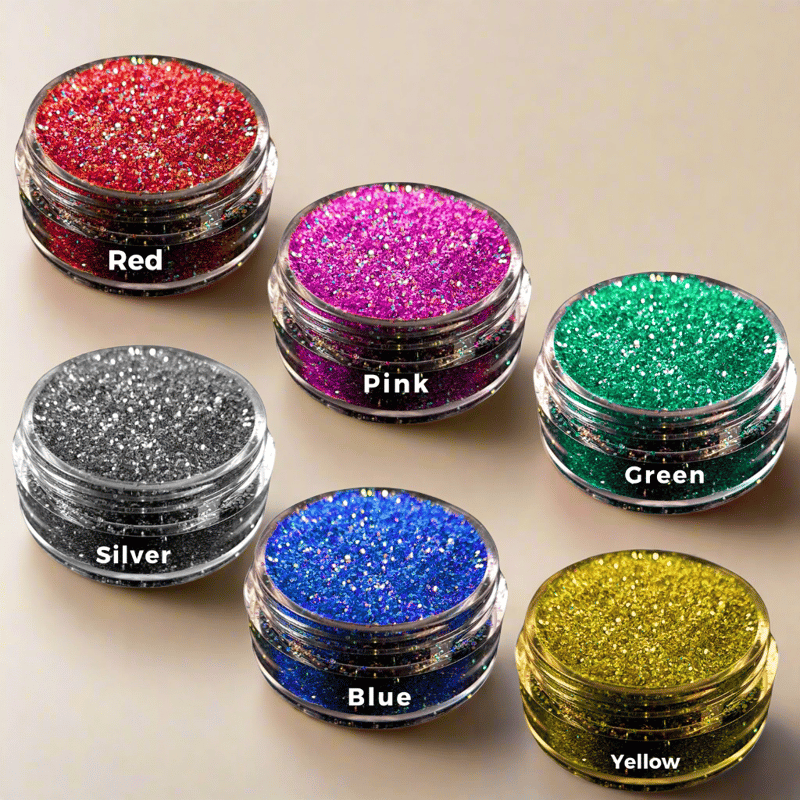 Red

Pink

Green

Silver

Blue

Yellow