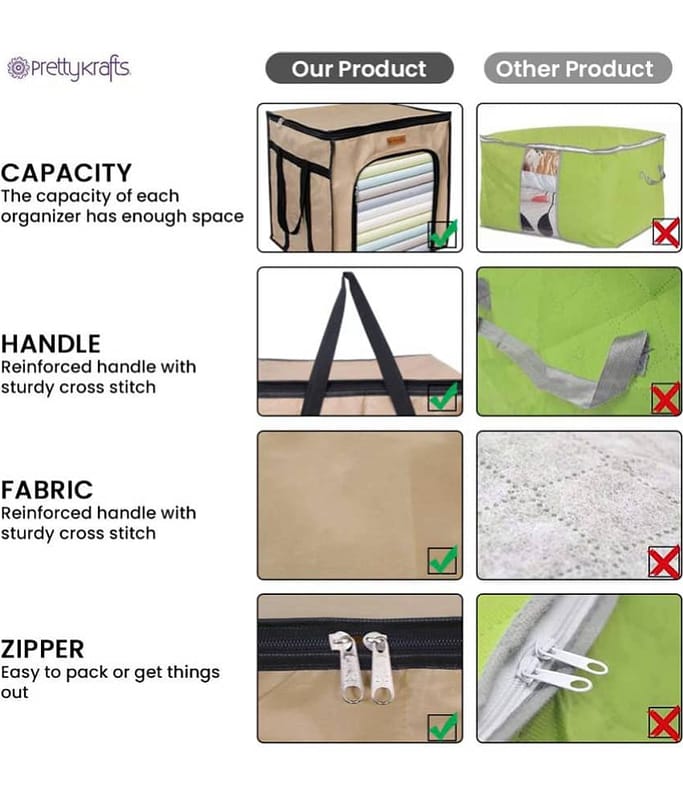 prettykrafts

Our Product

Other Product

CAPACITY
The capacity of each organizer has enough space

HANDLE
Reinforced handle with sturdy cross stitch

FABRIC
Reinforced handle with sturdy cross stitch

ZIPPER
Easy to pack or get things out