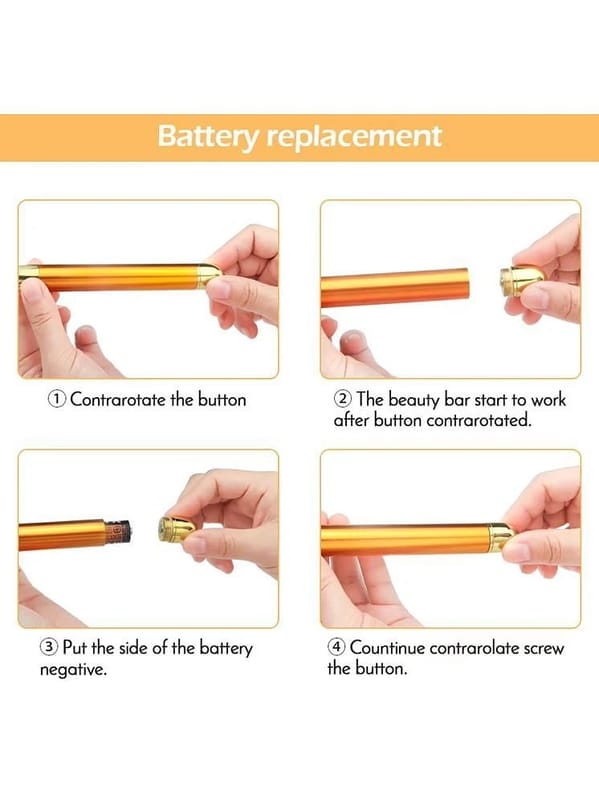 Battery replacement

① Contrarotate the button

② The beauty bar start to work after button contrarotated.

③ Put the side of the battery negative.

④ Countinue contrarolate screw the button.