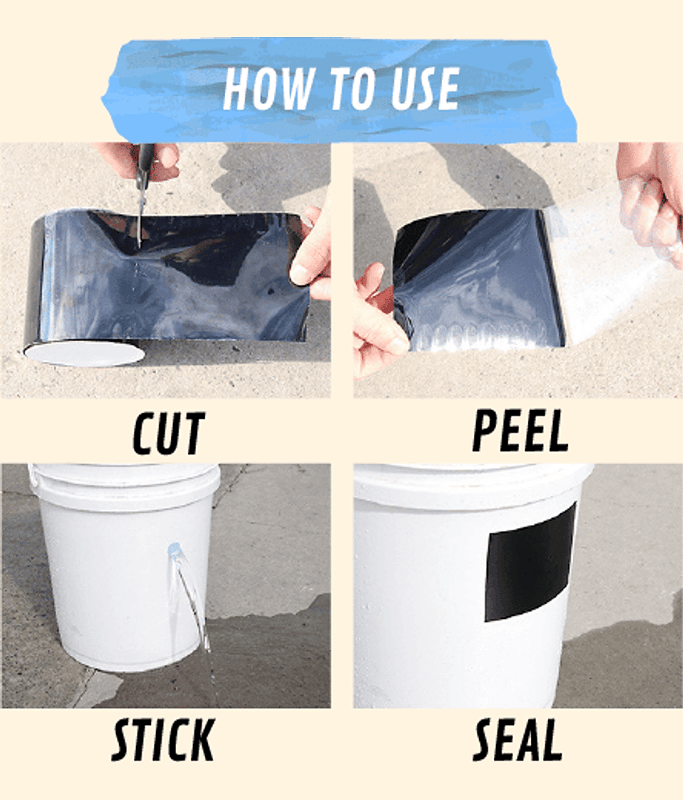 HOW TO USE

CUT

PEEL

STICK

SEAL