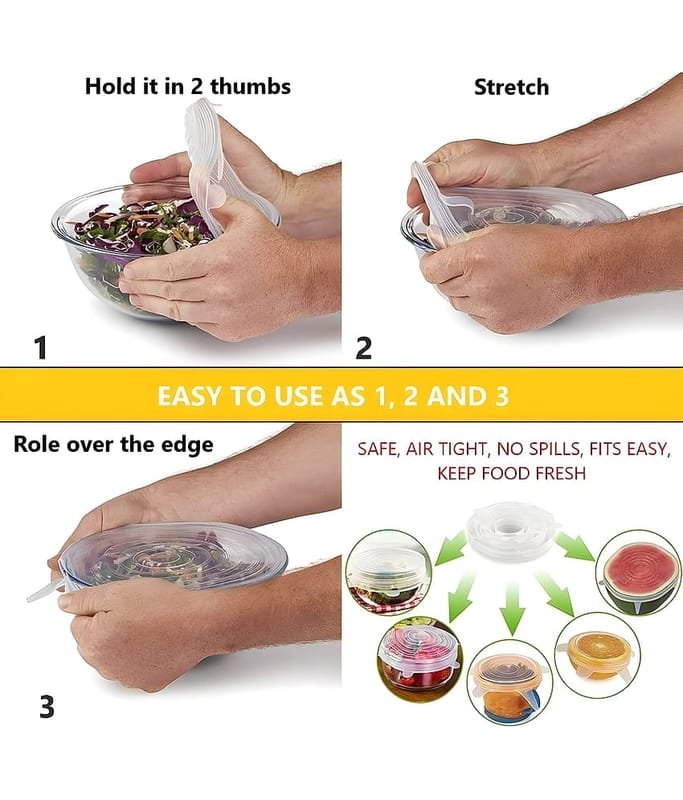 Hold it in 2 thumbs

1

Stretch

2

EASY TO USE AS 1, 2 AND 3

Role over the edge

3

SAFE, AIR TIGHT, NO SPILLS, FITS EASY, KEEP FOOD FRESH