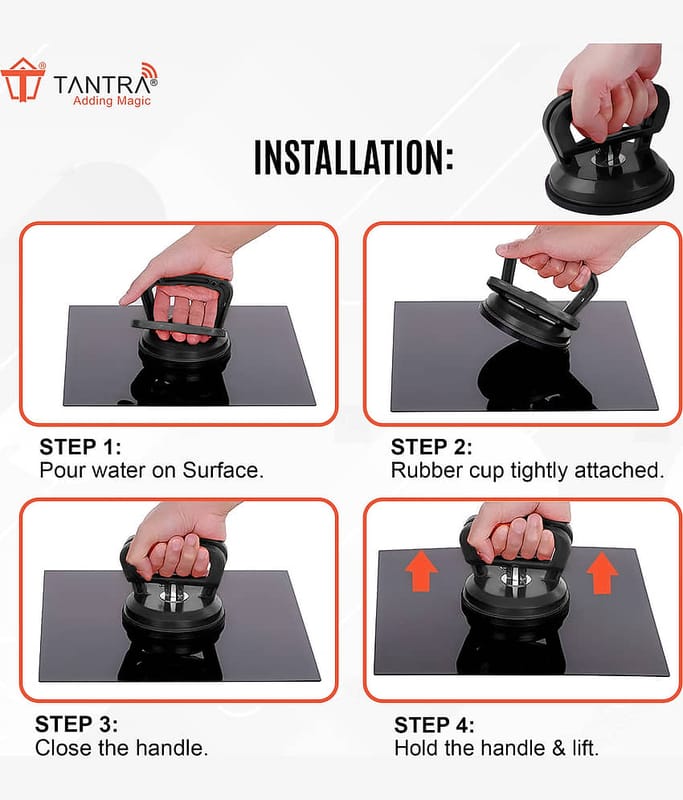 TANTRA®
Adding Magic

INSTALLATION:

STEP 1:
Pour water on Surface.

STEP 2:
Rubber cup tightly attached.

STEP 3:
Close the handle.

STEP 4:
Hold the handle & lift.