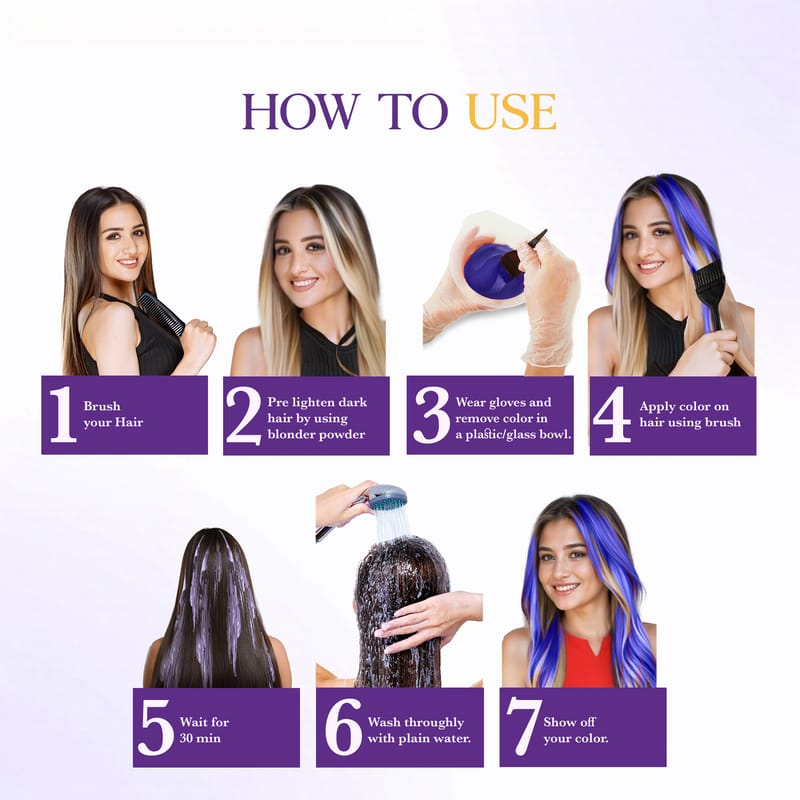 HOW TO USE

1 Brush your Hair

2 Pre lighten dark hair by using blonder powder

3 Wear gloves and remove color in a plastic/glass bowl.

4 Apply color on hair using brush

5 Wait for 30 min

6 Wash throughly with plain water.

7 Show off your color.